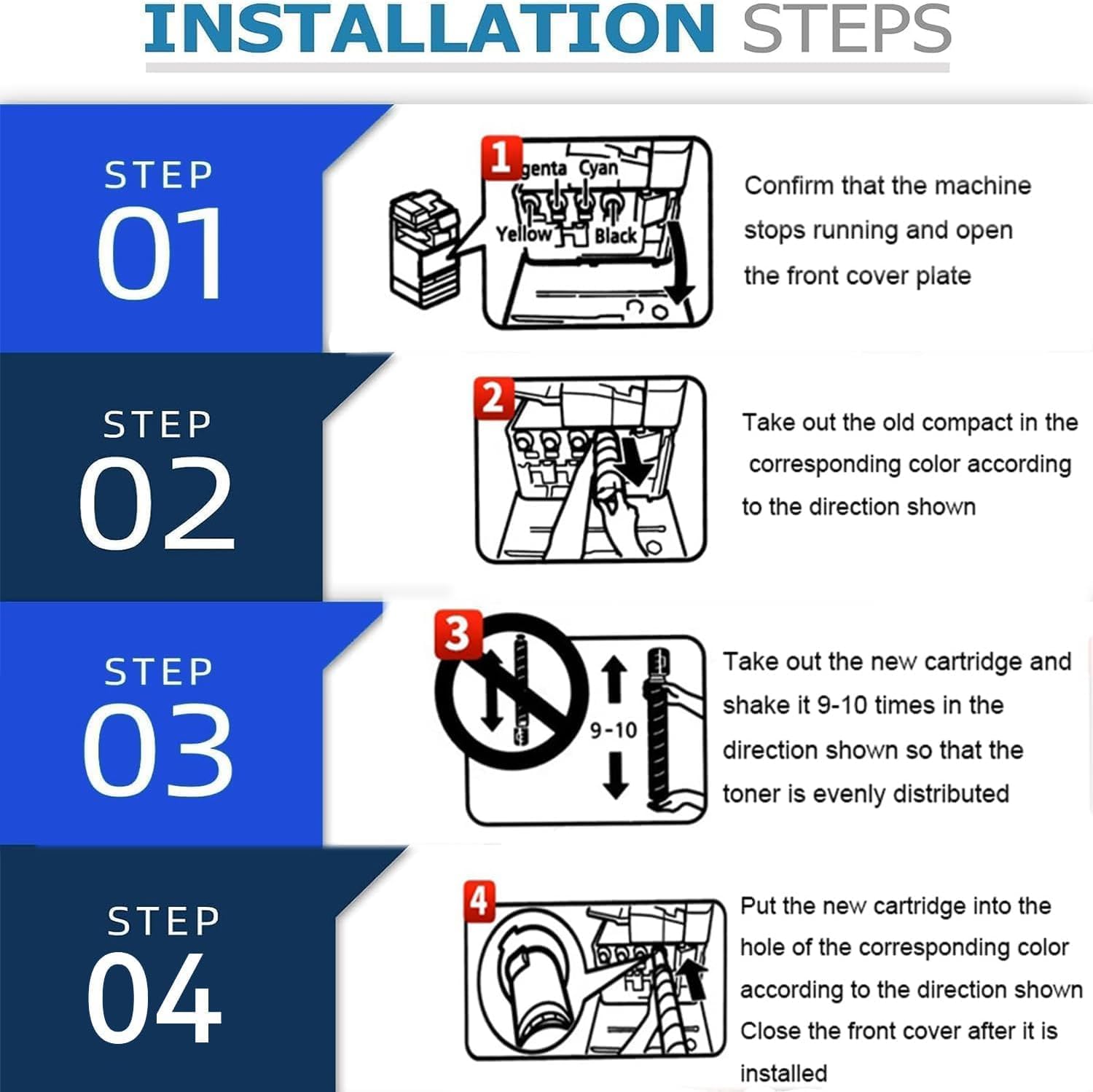 INSTALLATION STEPS

STEP 01

1 genta Cyan Yellow Black

Confirm that the machine stops running and open the front cover plate

STEP 02

2

Take out the old compact in the corresponding color according to the direction shown

STEP 03

3

9-10

Take out the new cartridge and shake it 9-10 times in the direction shown so that the toner is evenly distributed

STEP 04

4

Put the new cartridge into the hole of the corresponding color according to the direction shown Close the front cover after it is installed