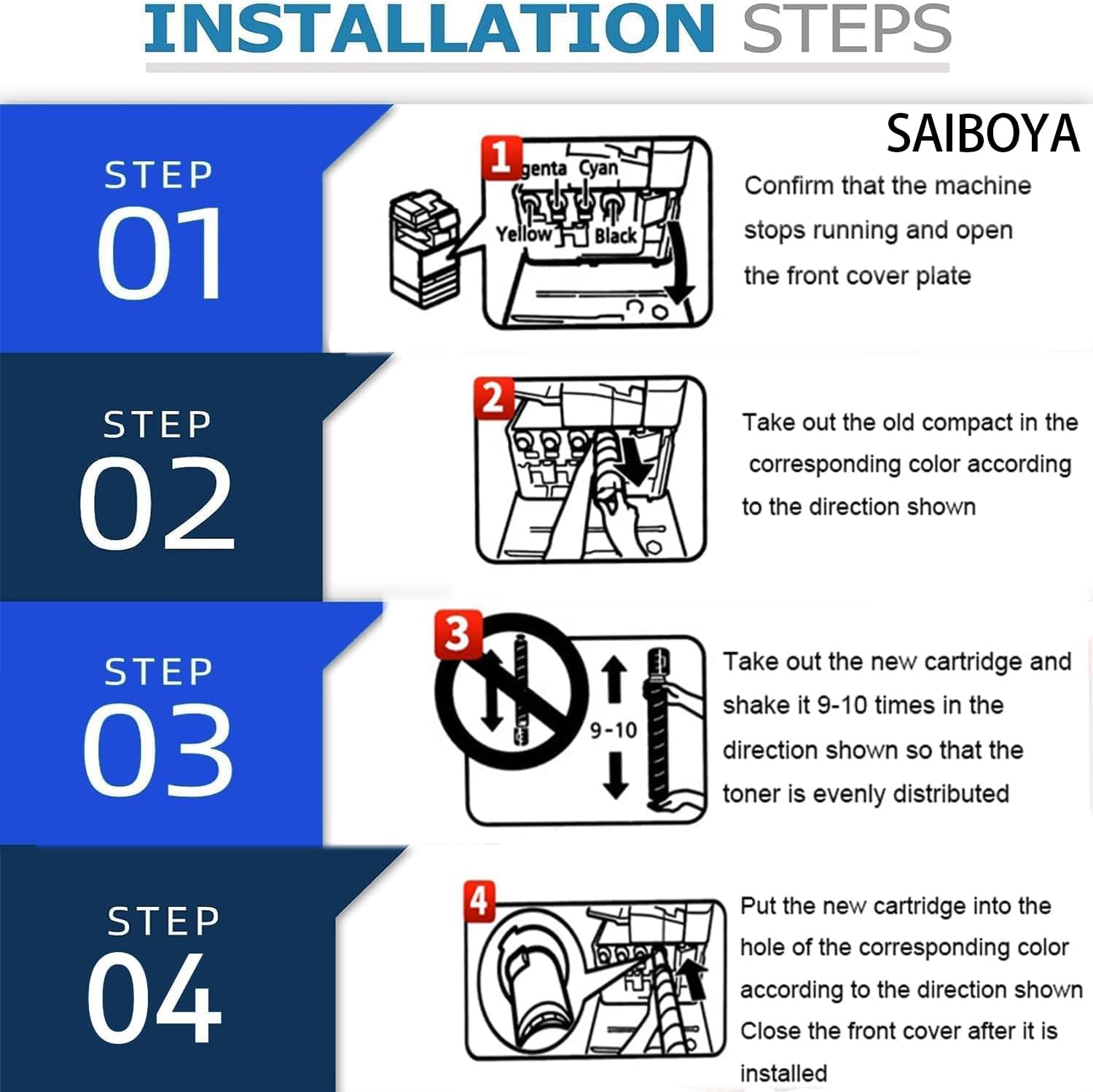 INSTALLATION STEPS

SAIBOYA

STEP 01

1 genta Cyan Yellow Black

Confirm that the machine stops running and open the front cover plate

STEP 02

2

Take out the old compact in the corresponding color according to the direction shown

STEP 03

3 9-10

Take out the new cartridge and shake it 9-10 times in the direction shown so that the toner is evenly distributed

STEP 04

4

Put the new cartridge into the hole of the corresponding color according to the direction shown Close the front cover after it is installed